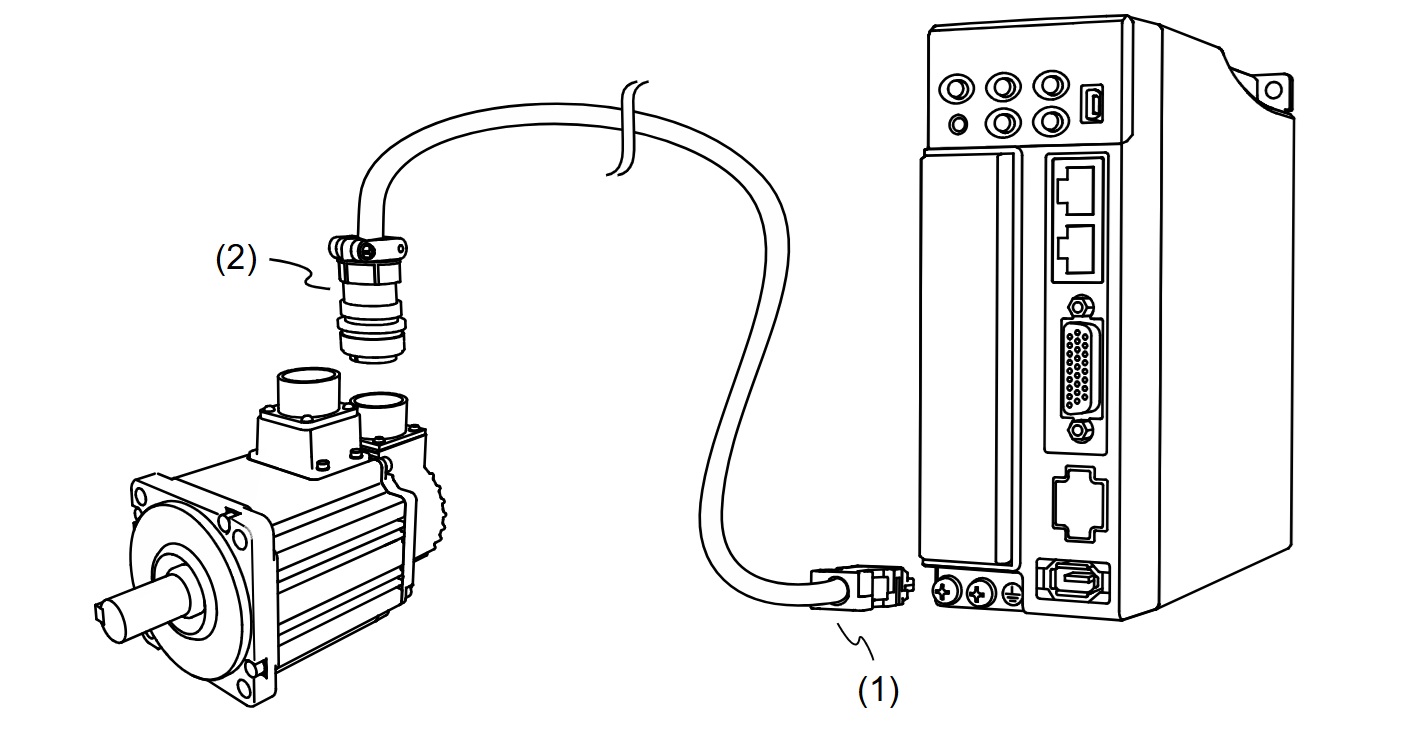 (2)

(1)